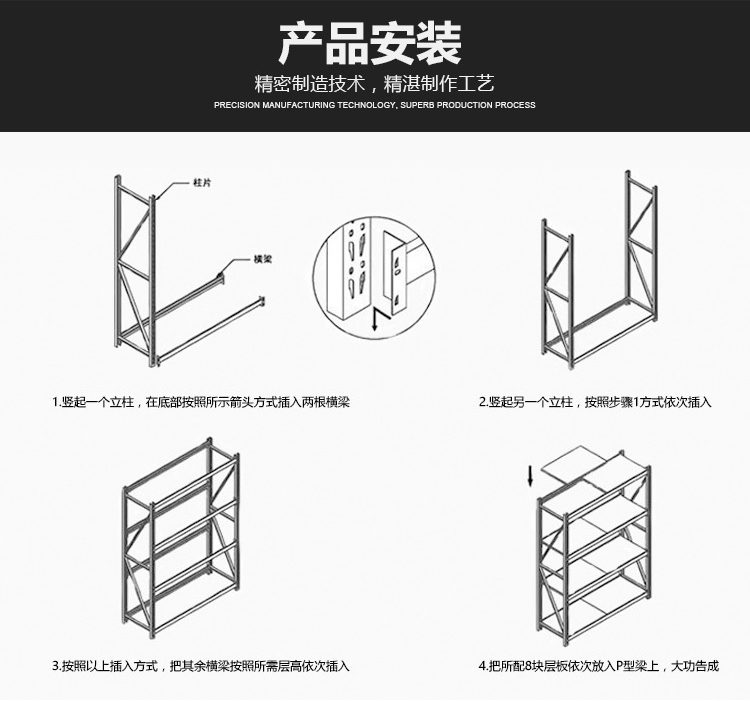 产品安装

精密制造技术，精湛制作工艺

PRECISION MANUFACTURING TECHNOLOGY, SUPERB PRODUCTION PROCESS

柱片

横梁

1.竖起一个立柱，在底部按照所示箭头方式插入两根横梁

2.竖起另一个立柱，按照步骤1方式依次插入

3.按照以上插入方式，把其余横梁按照所需层高依次插入

4.把所配8块层板依次放入P型梁上，大功告成